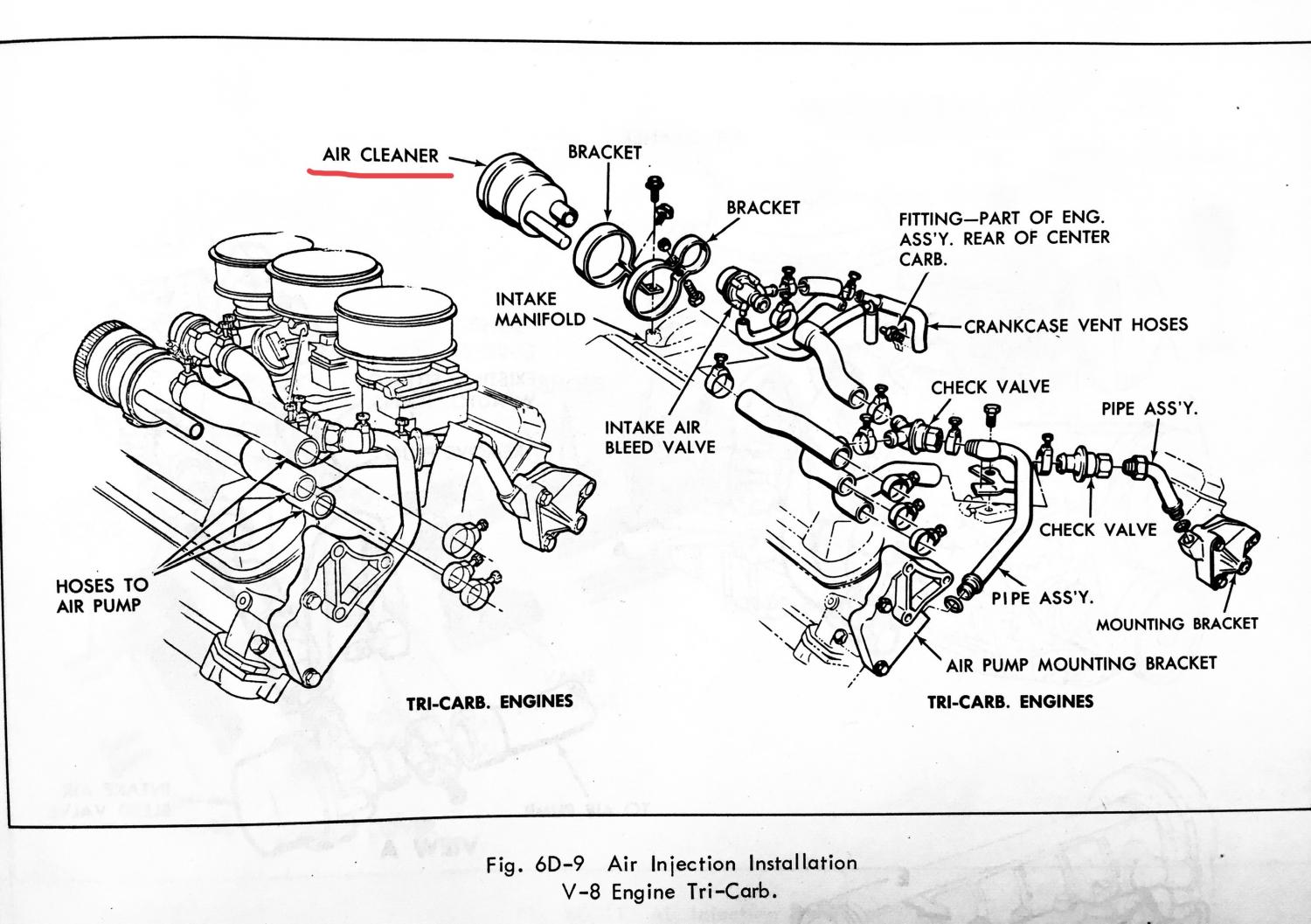 AIR CLEANER

BRACKET

BRACKET

FITTING—PART OF ENG. ASS'Y. REAR OF CENTER CARB.

INTAKE MANIFOLD

CRANKCASE VENT HOSES

CHECK VALVE

PIPE ASS'Y.

INTAKE AIR BLEED VALVE

CHECK VALVE

HOSES TO AIR PUMP

PIPE ASS'Y.

MOUNTING BRACKET

AIR PUMP MOUNTING BRACKET

TRI-CARB. ENGINES

TRI-CARB. ENGINES

Fig. 6D-9 Air Injection Installation
V-8 Engine Tri-Carb.